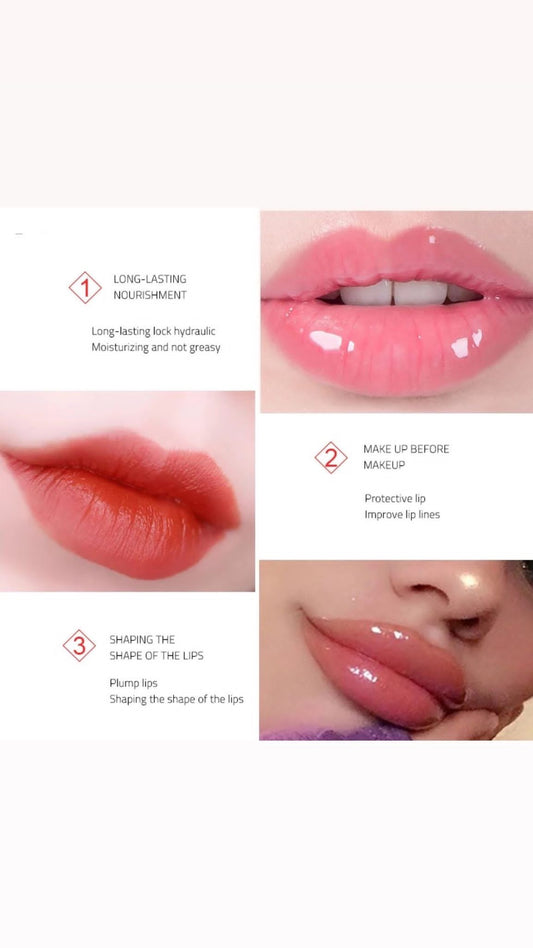 1 LONG-LASTING NOURISHMENT

Long-lasting lock hydraulic
Moisturizing and not greasy

2 MAKE UP BEFORE MAKEUP

Protective lip
Improve lip lines

3 SHAPING THE SHAPE OF THE LIPS

Plump lips
Shaping the shape of the lips